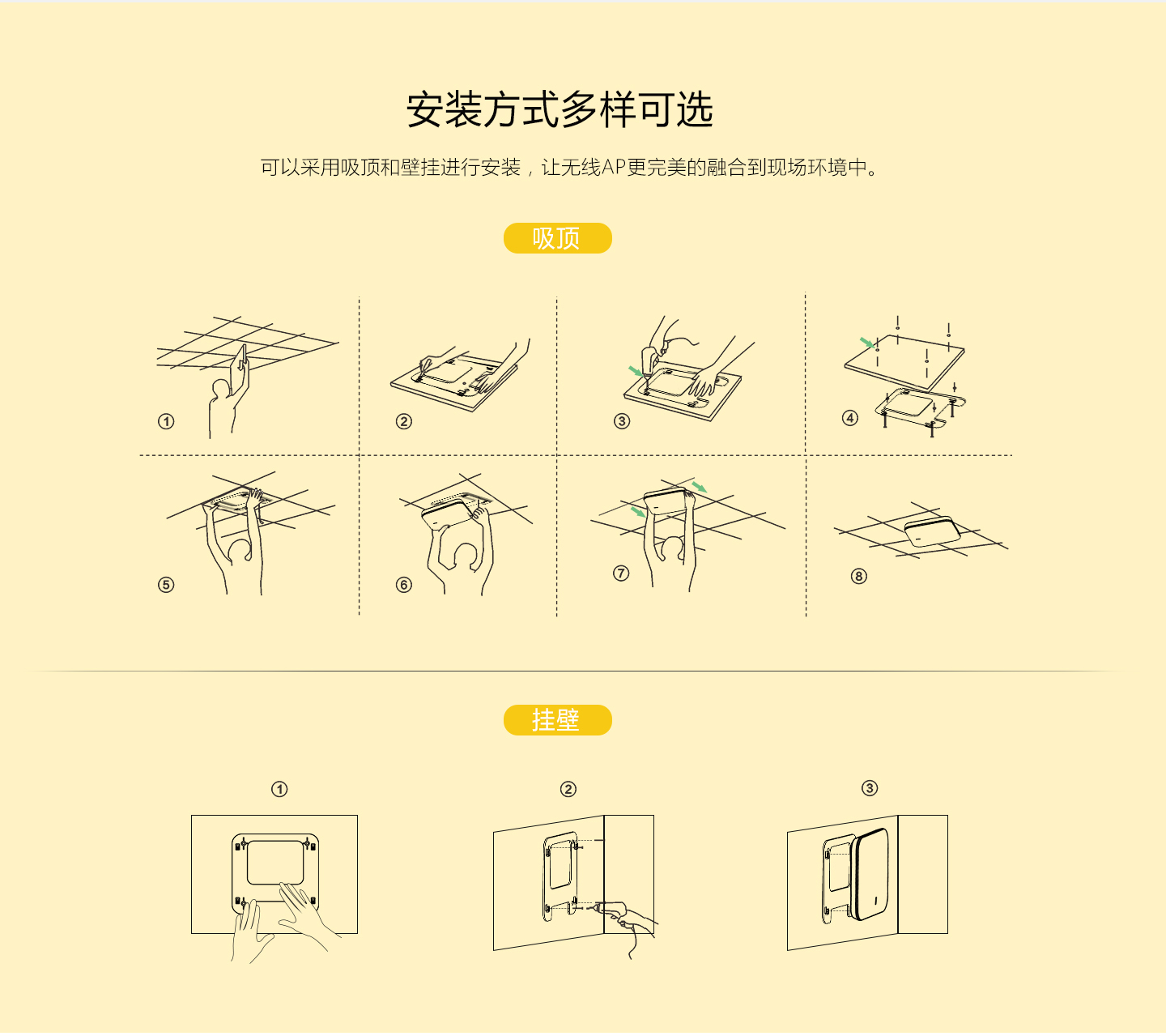 安装方式多样可选

可以采用吸顶和壁挂进行安装，让无线AP更完美的融合到现场环境中。

吸顶

①

②

③

④

⑤

⑥

⑦

⑧

挂壁

①

②

③