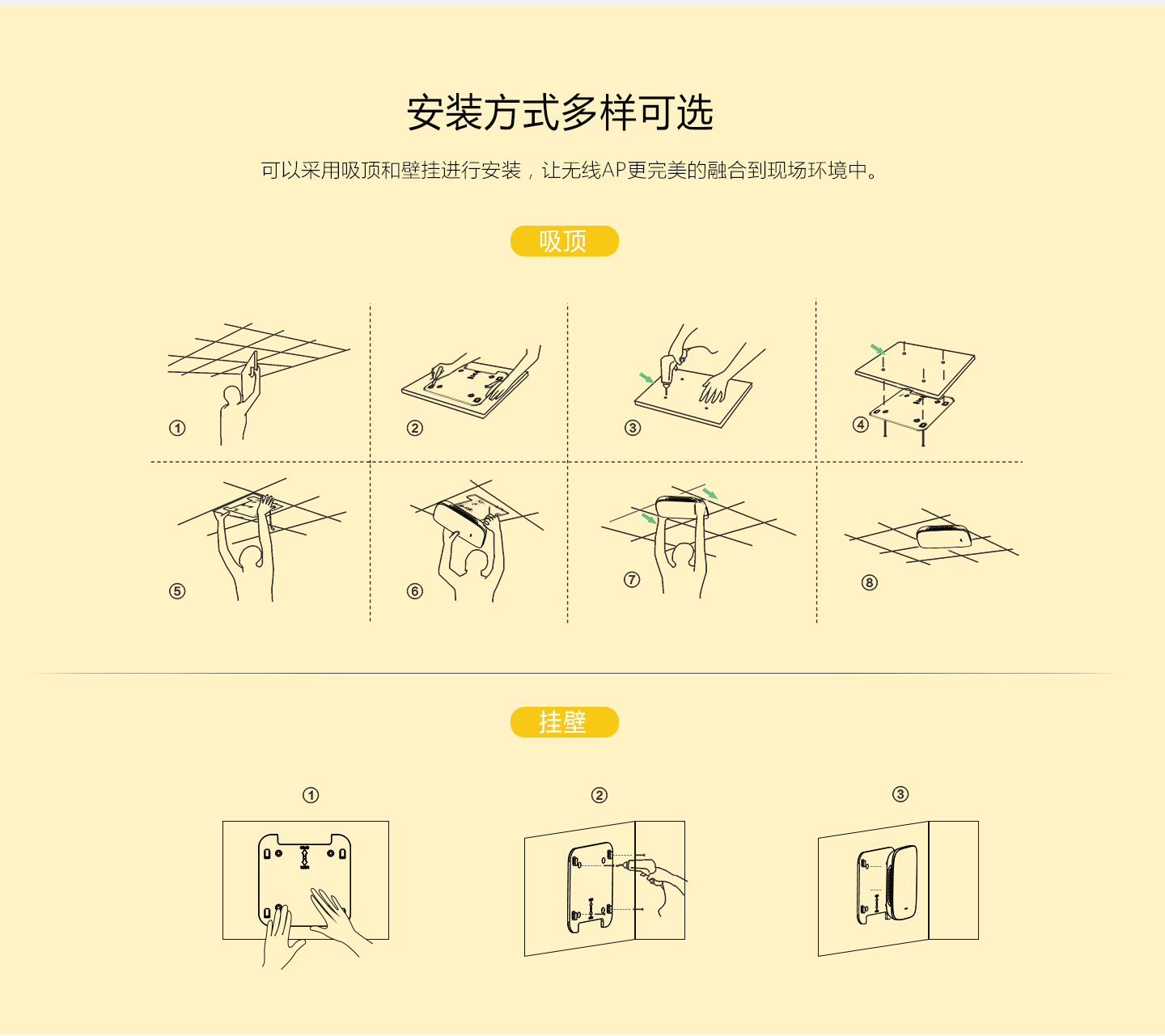 安装方式多样可选

可以采用吸顶和壁挂进行安装，让无线AP更完美的融合到现场环境中。

吸顶

①

②

③

④

⑤

⑥

⑦

⑧

挂壁

①

②

③