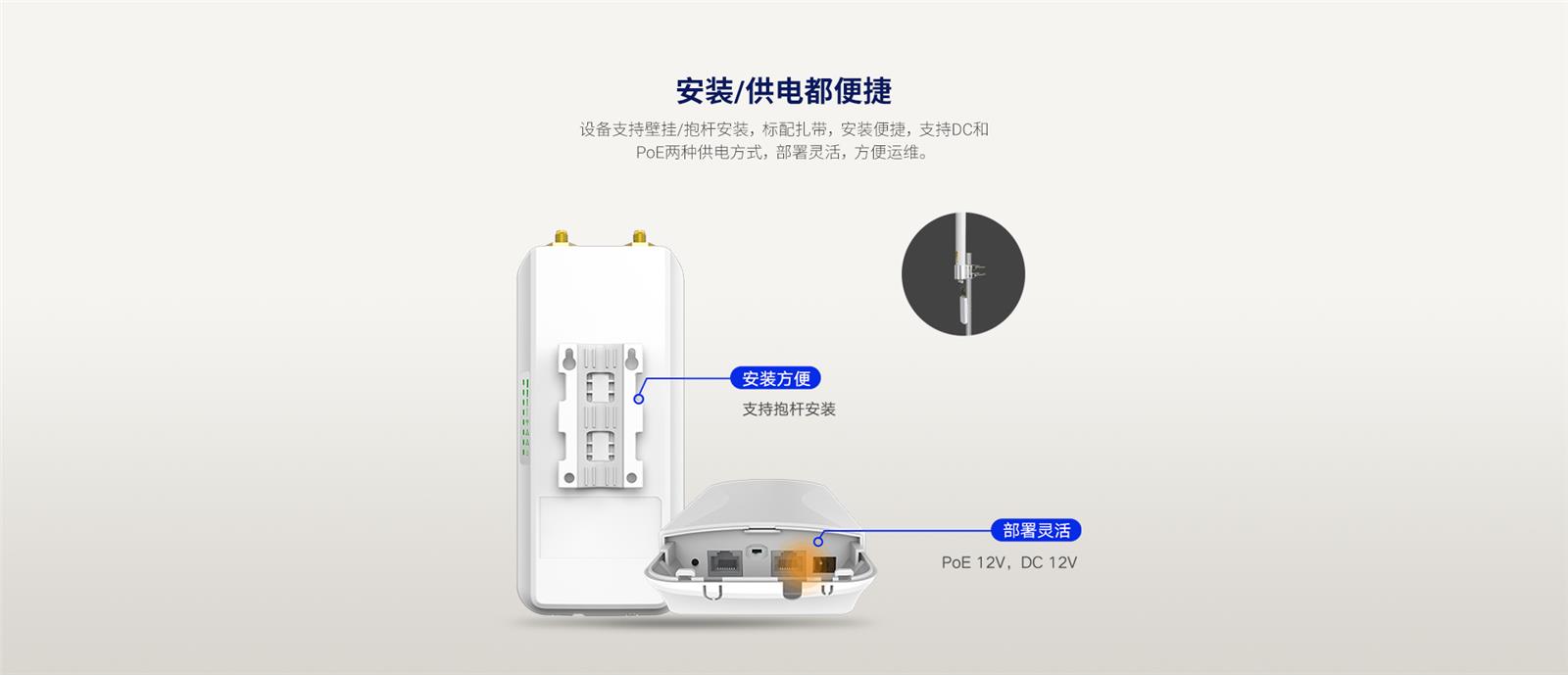 安装/供电都便捷

设备支持壁挂/抱杆安装，标配扎带，安装便捷，支持DC和PoE两种供电方式，部署灵活，方便运维。

安装方便

支持抱杆安装

部署灵活

PoE 12V，DC 12V